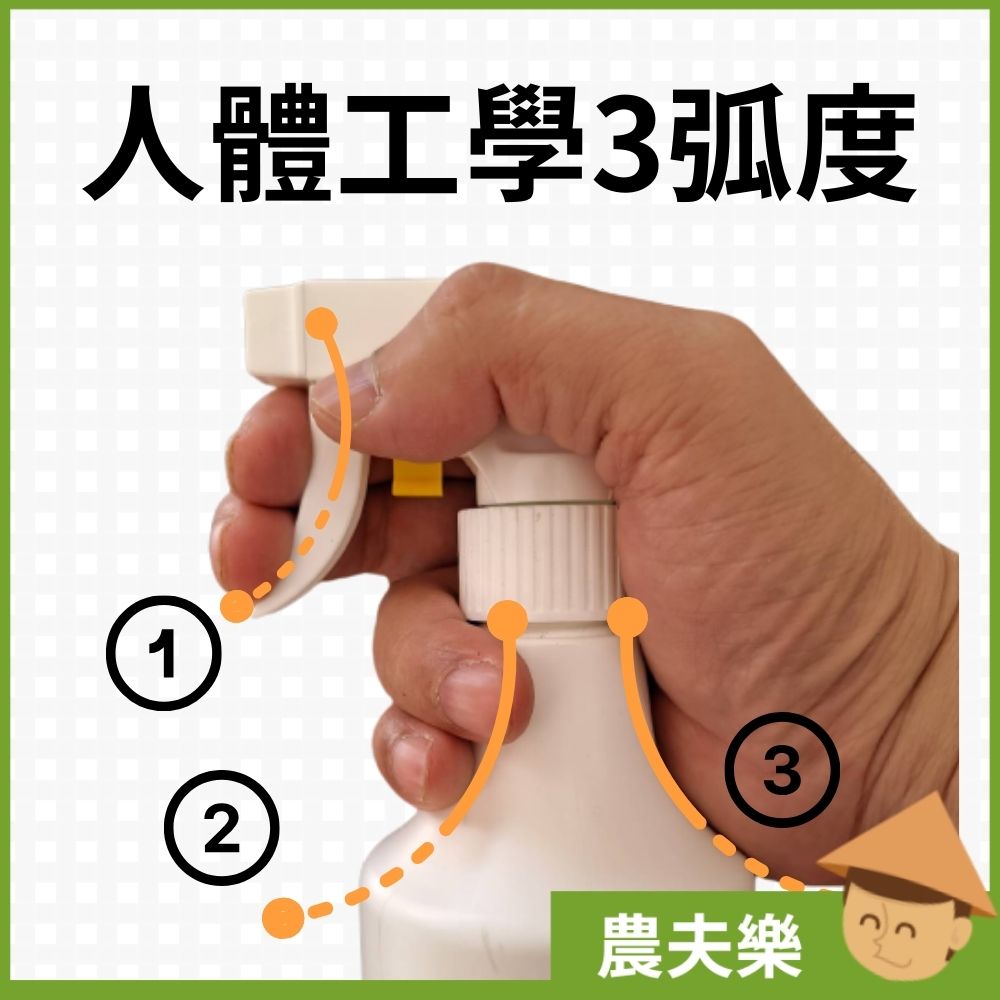 人體工學3弧度

1

2

3

農夫樂