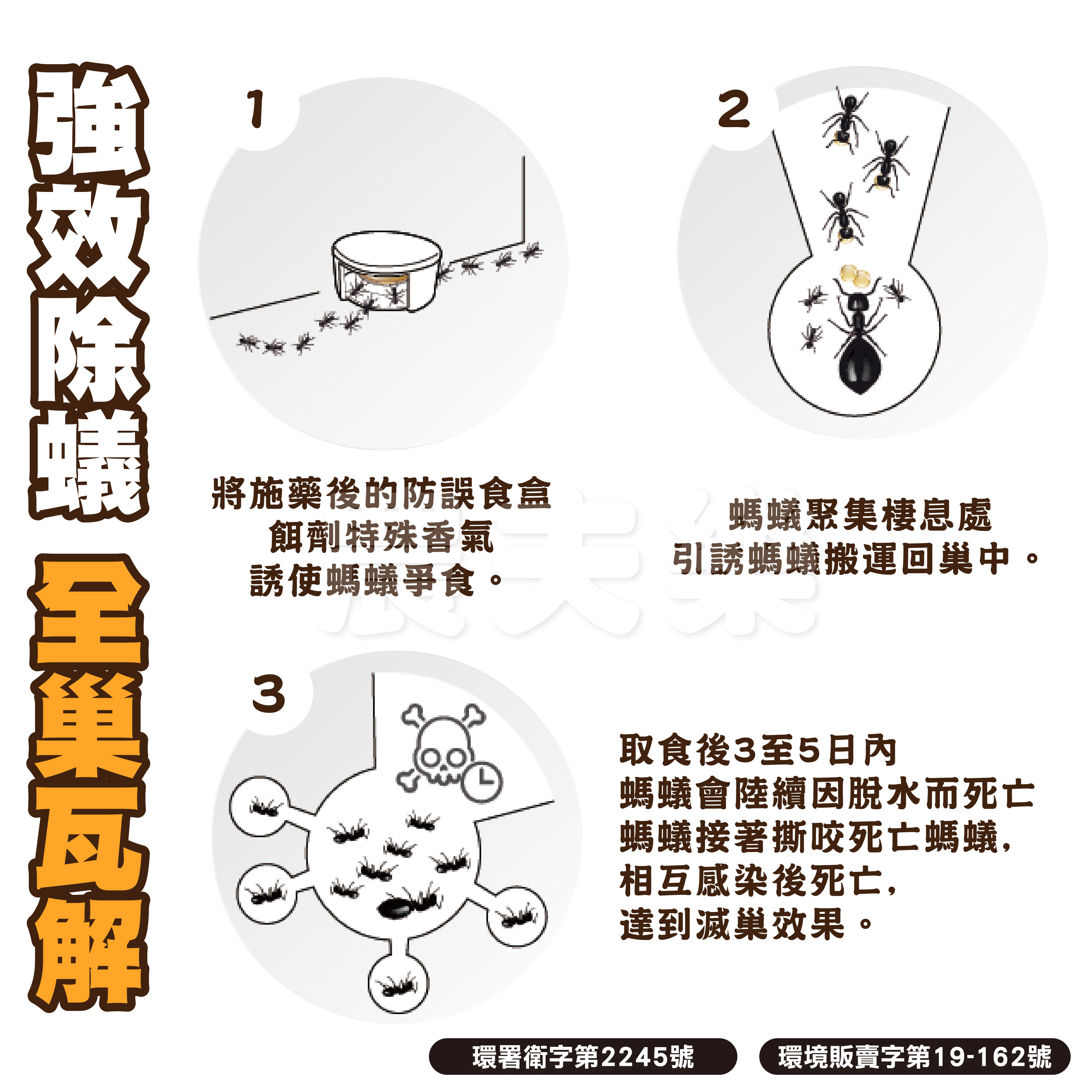 強效除蟻

全巢瓦解

1

將施藥後的防誤食盒
餌劑特殊香氣
誘使螞蟻爭食。

2

螞蟻聚集棲息處
引誘螞蟻搬運回巢中。

3

取食後3至5日內
螞蟻會陸續因脫水而死亡
螞蟻接著撕咬死亡螞蟻,
相互感染後死亡,
達到滅巢效果。

環署衛字第2245號

環境販賣字第19-162號