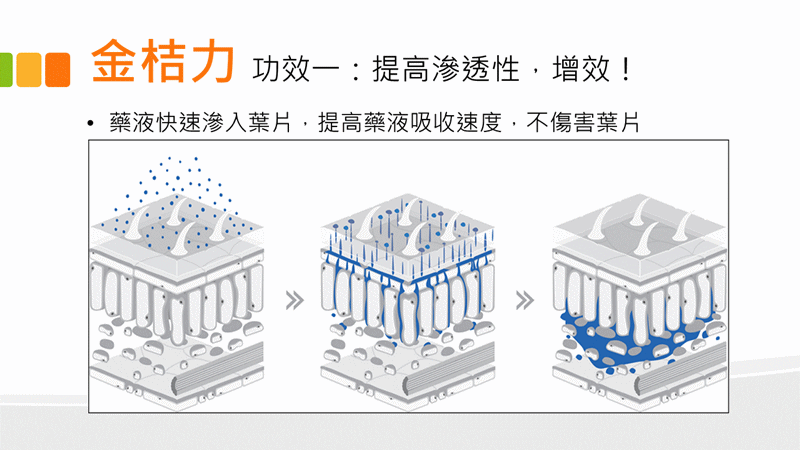 金桔力 功效一：提高滲透性，增效！

• 藥液快速滲入葉片，提高藥液吸收速度，不傷害葉片

»

»